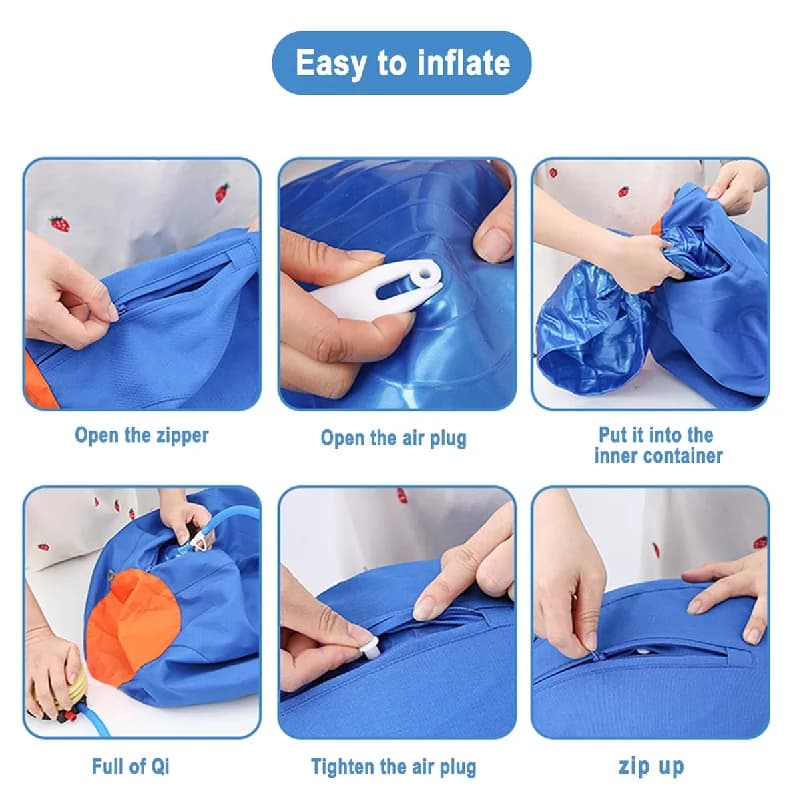 Easy to inflate

Open the zipper

Open the air plug

Put it into the inner container

Full of Qi

Tighten the air plug

zip up